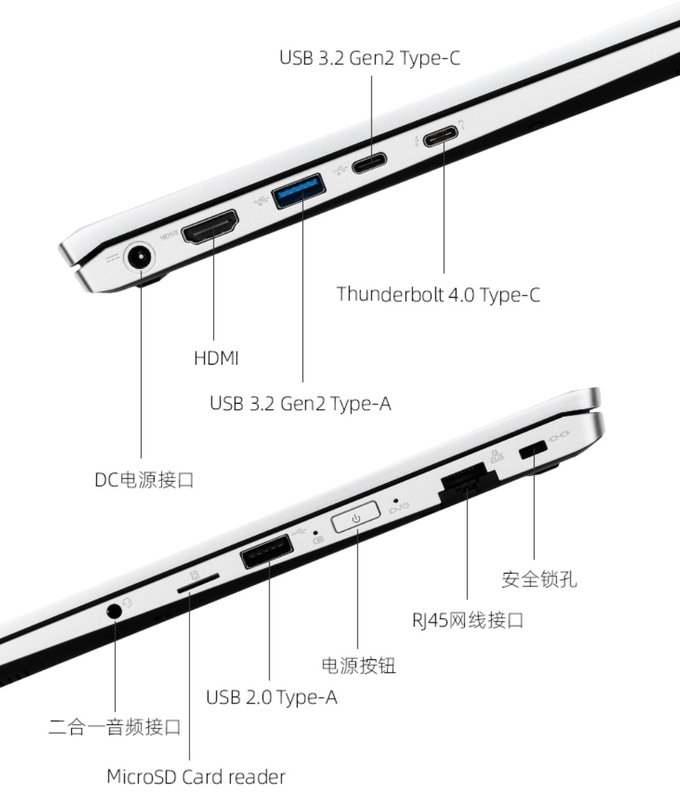 USB 3.2 Gen2 Type-C

HDMI

Thunderbolt 4.0 Type-C

HDMI

USB 3.2 Gen2 Type-A

DC电源接口

安全锁孔

RJ45网线接口

电源按钮

USB 2.0 Type-A

二合一音频接口

MicroSD Card reader