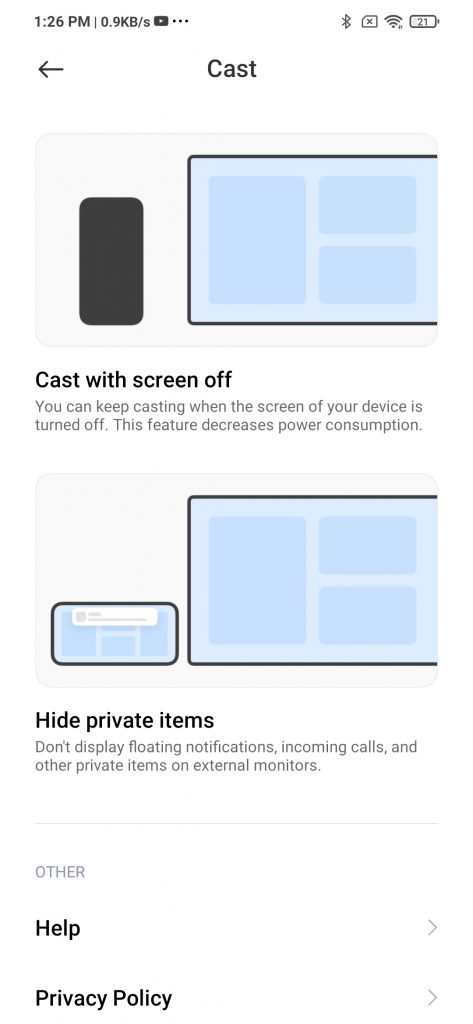 1:26 PM | 0.9KB/s ···

21

Cast

Cast with screen off

You can keep casting when the screen of your device is turned off. This feature decreases power consumption.

Hide private items

Don't display floating notifications, incoming calls, and other private items on external monitors.

OTHER

Help

Privacy Policy