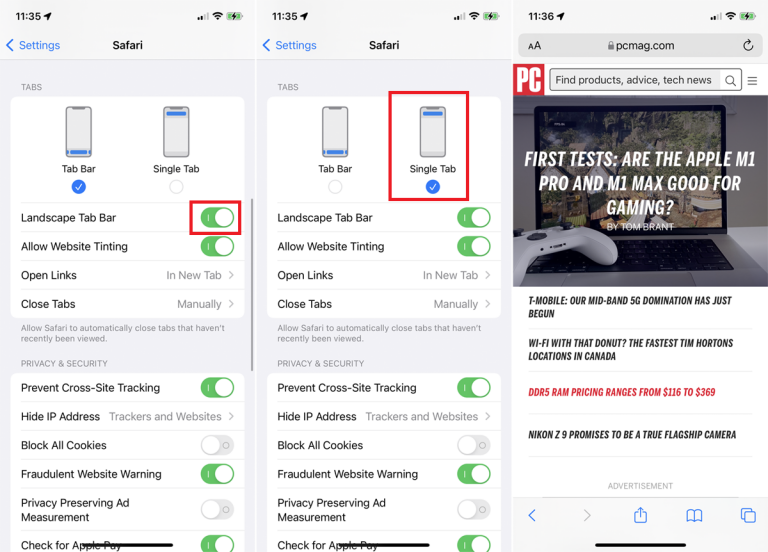 11:35

Settings Safari

TABS

Tab Bar Single Tab

Landscape Tab Bar

Allow Website Tinting

Open Links In New Tab

Close Tabs Manually

Allow Safari to automatically close tabs that haven't recently been viewed.

PRIVACY & SECURITY

Prevent Cross-Site Tracking

Hide IP Address Trackers and Websites

Block All Cookies

Fraudulent Website Warning

Privacy Preserving Ad Measurement

Check for Apple Pay

11:35

Settings Safari

TABS

Tab Bar Single Tab

Landscape Tab Bar

Allow Website Tinting

Open Links In New Tab

Close Tabs Manually

Allow Safari to automatically close tabs that haven't recently been viewed.

PRIVACY & SECURITY

Prevent Cross-Site Tracking

Hide IP Address Trackers and Websites

Block All Cookies

Fraudulent Website Warning

Privacy Preserving Ad Measurement

Check for Apple Pay

11:36

AA pcmag.com

PC Find products, advice, tech news

FIRST TESTS: ARE THE APPLE M1 PRO AND M1 MAX GOOD FOR GAMING?

BY TOM BRANT

T-MOBILE: OUR MID-BAND 5G DOMINATION HAS JUST BEGUN

WI-FI WITH THAT DONUT? THE FASTEST TIM HORTONS LOCATIONS IN CANADA

DDR5 RAM PRICING RANGES FROM $116 TO $369

NIKON Z 9 PROMISES TO BE A TRUE FLAGSHIP CAMERA

ADVERTISEMENT